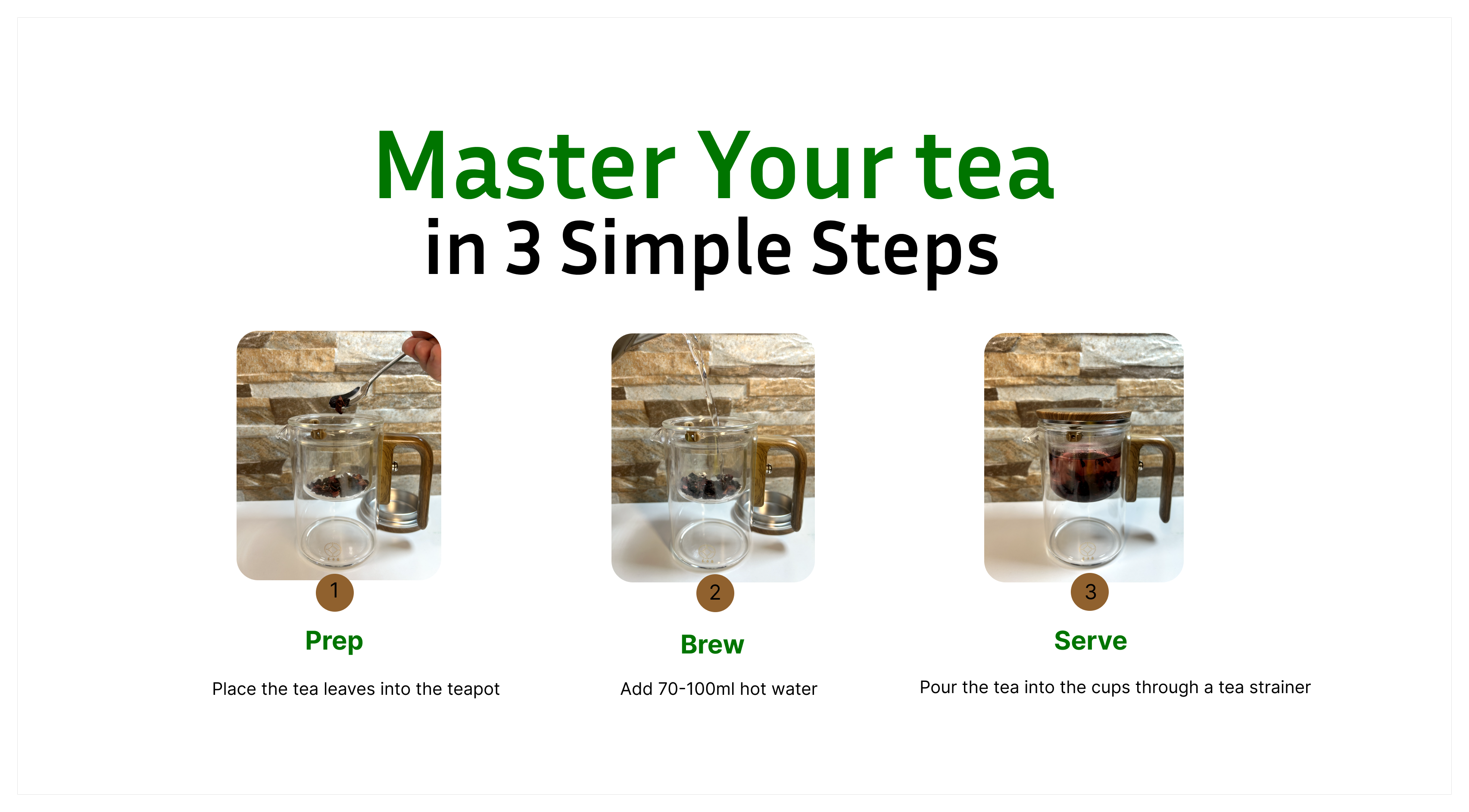 Master Your tea
in 3 Simple Steps

1
Prep
Place the tea leaves into the teapot

2
Brew
Add 70-100ml hot water

3
Serve
Pour the tea into the cups through a tea strainer